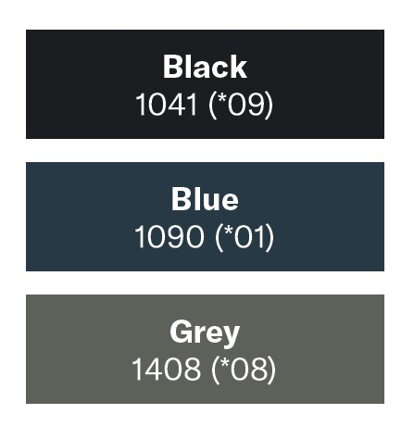 Black
1041 (*09)

Blue
1090 (*01)

Grey
1408 (*08)